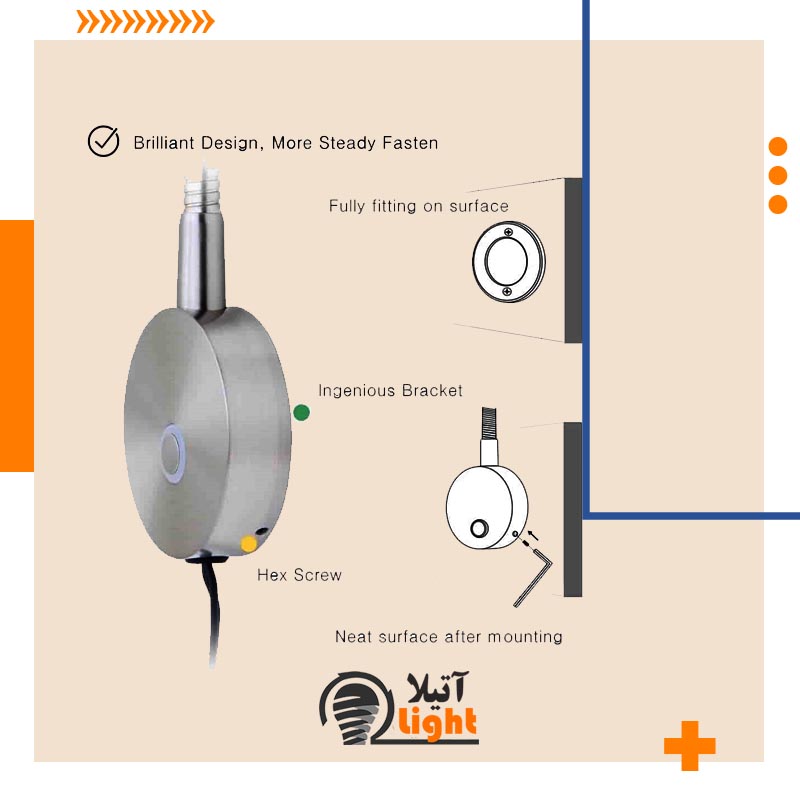 Brilliant Design, More Steady Fasten

Fully fitting on surface

Ingenious Bracket

Hex Screw

Neat surface after mounting

آتیلا
light